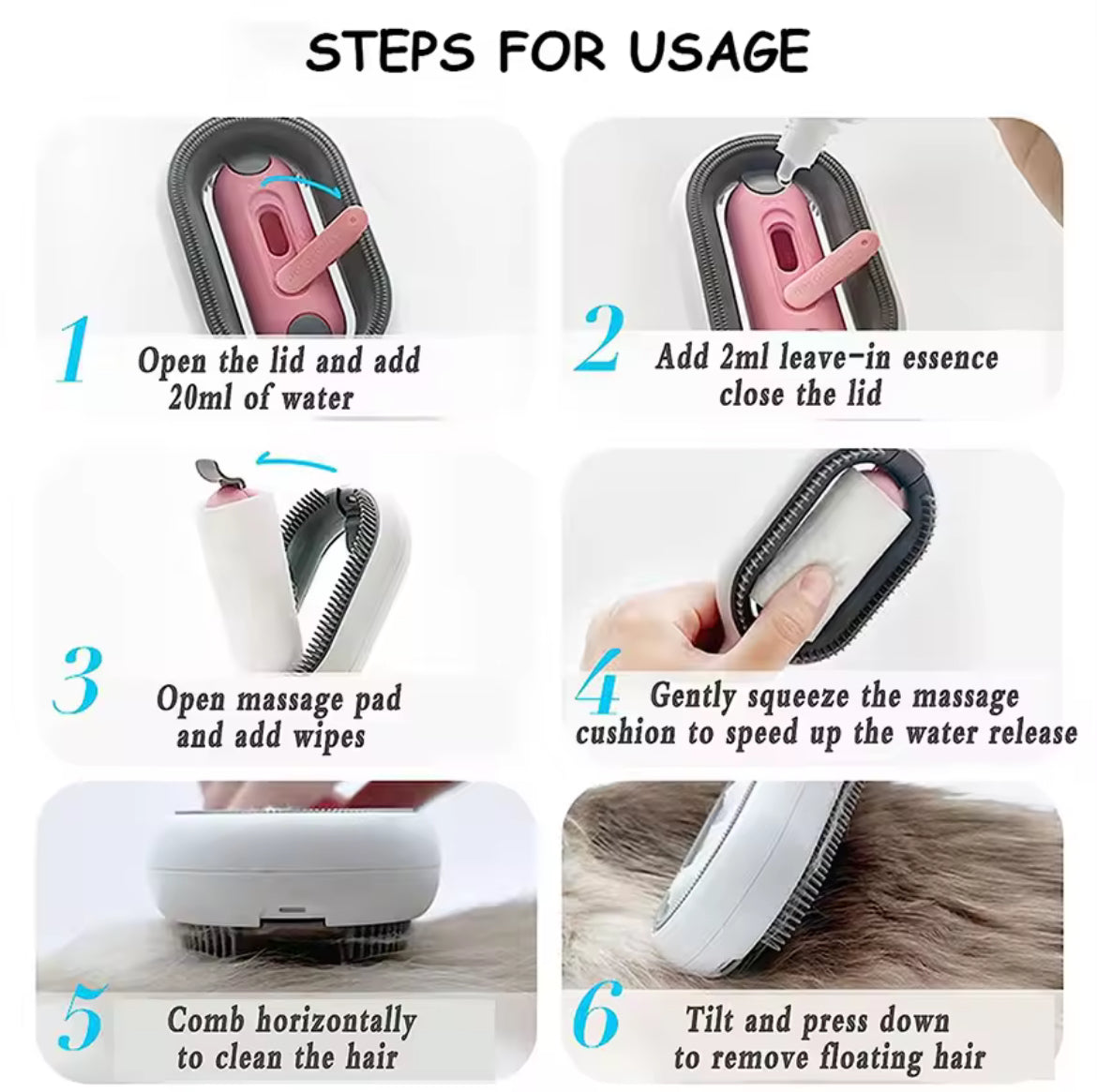 STEPS FOR USAGE

1 Open the lid and add 20ml of water

2 Add 2ml leave-in essence close the lid

3 Open massage pad and add wipes

4 Gently squeeze the massage cushion to speed up the water release

5 Comb horizontally to clean the hair

6 Tilt and press down to remove floating hair