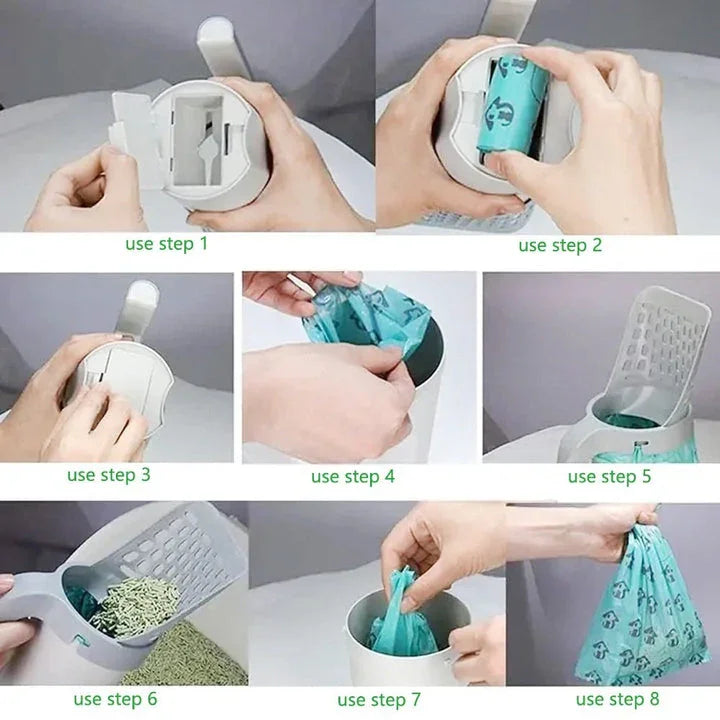 use step 1

use step 2

use step 3

use step 4

use step 5

use step 6

use step 7

use step 8