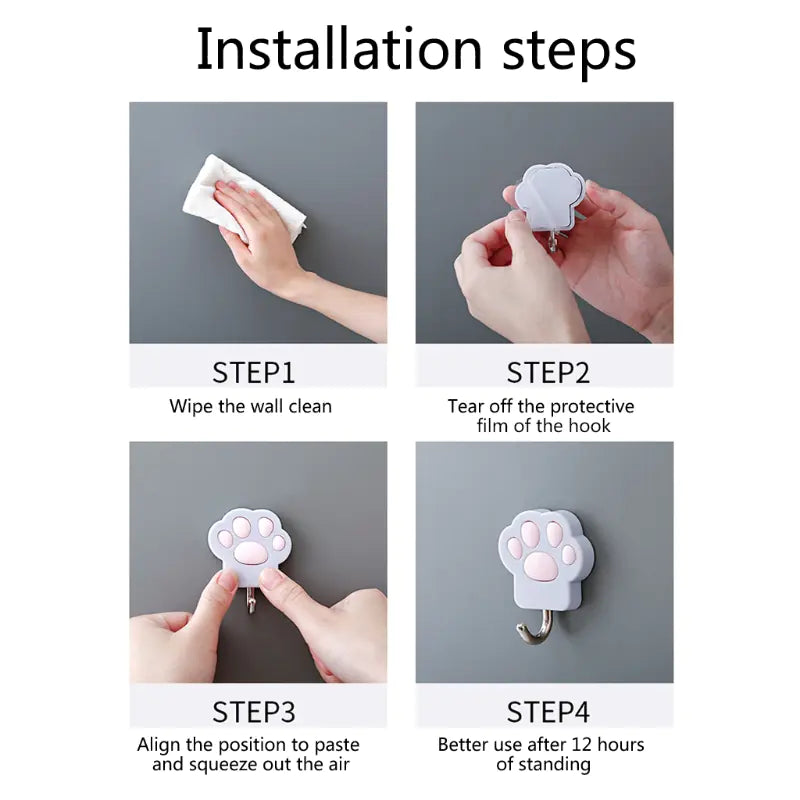 Installation steps

STEP1

Wipe the wall clean

STEP2

Tear off the protective film of the hook

STEP3

Align the position to paste and squeeze out the air

STEP4

Better use after 12 hours of standing